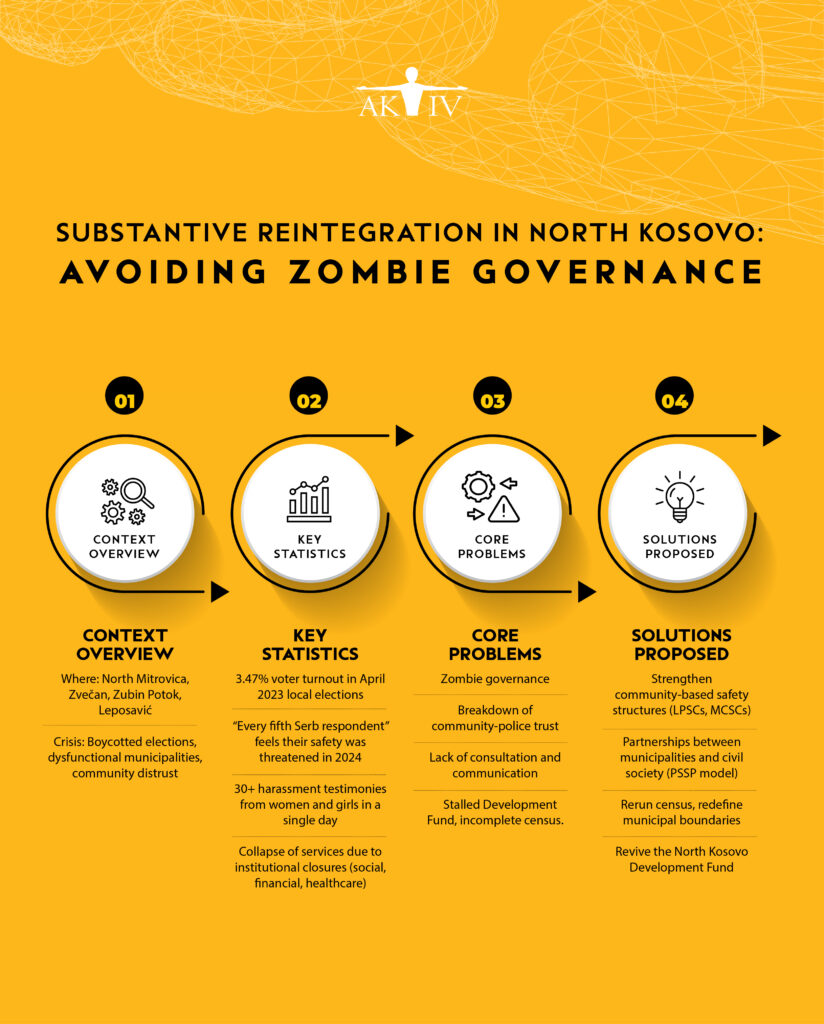 AKTIV

SUBSTANTIVE REINTEGRATION IN NORTH KOSOVO:
AVOIDING ZOMBIE GOVERNANCE

01

CONTEXT OVERVIEW

CONTEXT OVERVIEW

Where: North Mitrovica, Zvečan, Zubin Potok, Leposavić

Crisis: Boycotted elections, dysfunctional municipalities, community distrust

02

KEY STATISTICS

KEY STATISTICS

3.47% voter turnout in April 2023 local elections

"Every fifth Serb respondent" feels their safety was threatened in 2024

30+ harassment testimonies from women and girls in a single day

Collapse of services due to institutional closures (social, financial, healthcare)

03

CORE PROBLEMS

CORE PROBLEMS

Zombie governance

Breakdown of community-police trust

Lack of consultation and communication

Stalled Development Fund, incomplete census.

04

SOLUTIONS PROPOSED

SOLUTIONS PROPOSED

Strengthen community-based safety structures (LPSCs, MCSCs)

Partnerships between municipalities and civil society (PSSP model)

Rerun census, redefine municipal boundaries

Revive the North Kosovo Development Fund